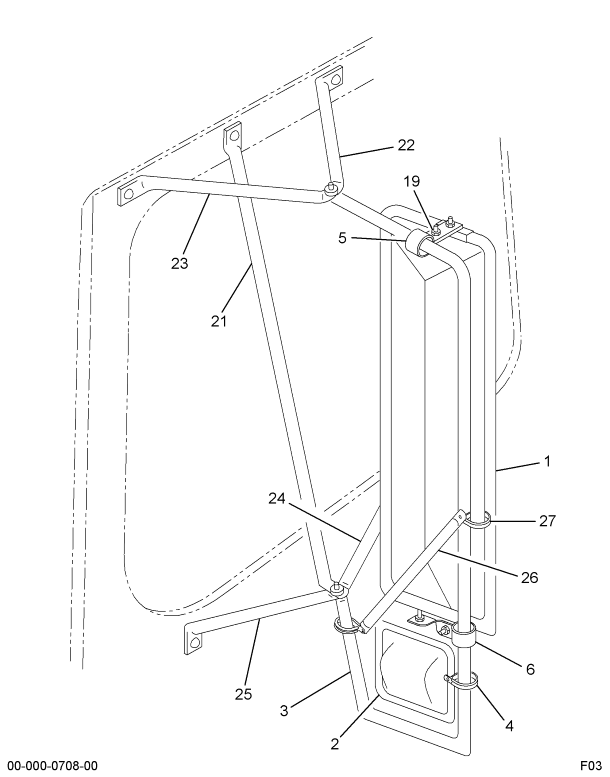 22
19
5
23
21
1
24
27
26
6
25
3
4
2
00-000-0708-00
F03