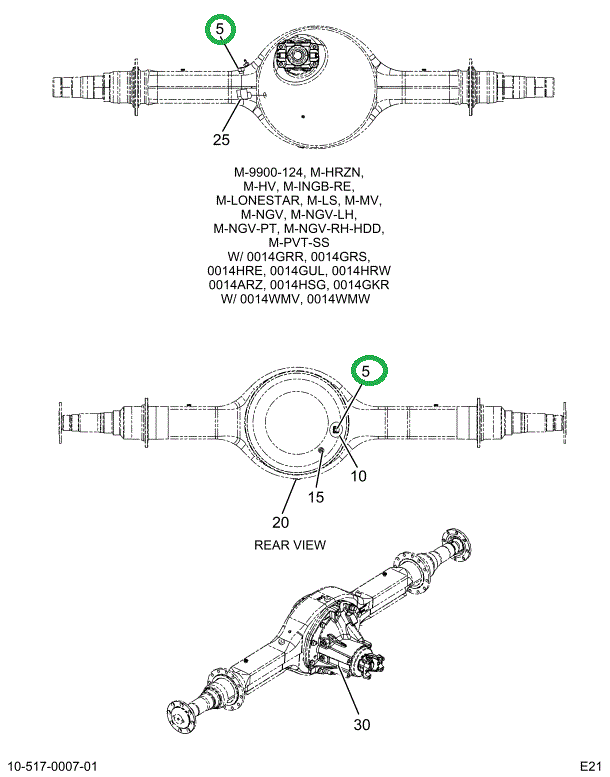 5

25

M-9900-124, M-HRZN, M-HV, M-INGB-RE, M-LONESTAR, M-LS, M-MV, M-NGV, M-NGV-LH, M-NGV-PT, M-NGV-RH-HDD, M-PVT-SS W/ 0014GRR, 0014GRS, 0014HRE, 0014GUL, 0014HRW 0014ARZ, 0014HSG, 0014GKR W/ 0014WMV, 0014WMW

5

10

15

20

REAR VIEW

30

10-517-0007-01

E21