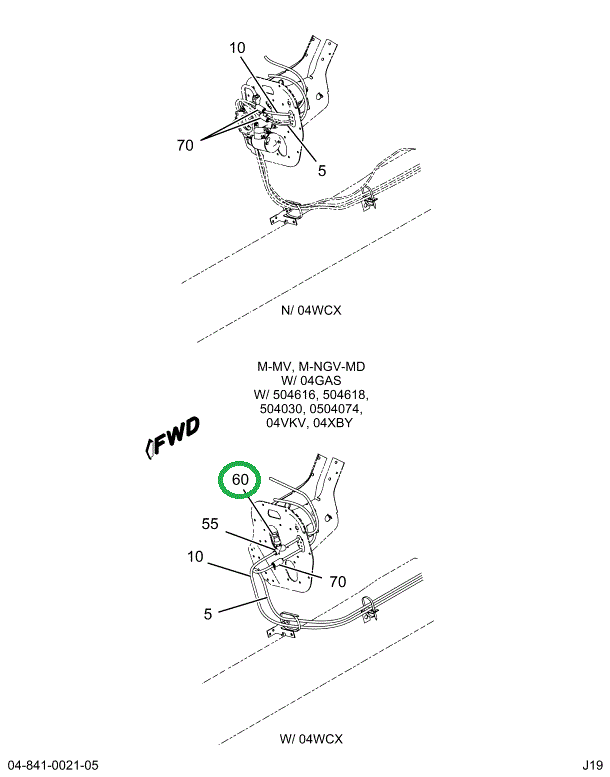 10

70

5

N/ 04WCX

M-MV, M-NGV-MD
W/ 04GAS
W/ 504616, 504618,
504030, 0504074,
04VKV, 04XBY

FWD

60

55

10

70

5

W/ 04WCX

04-841-0021-05

J19