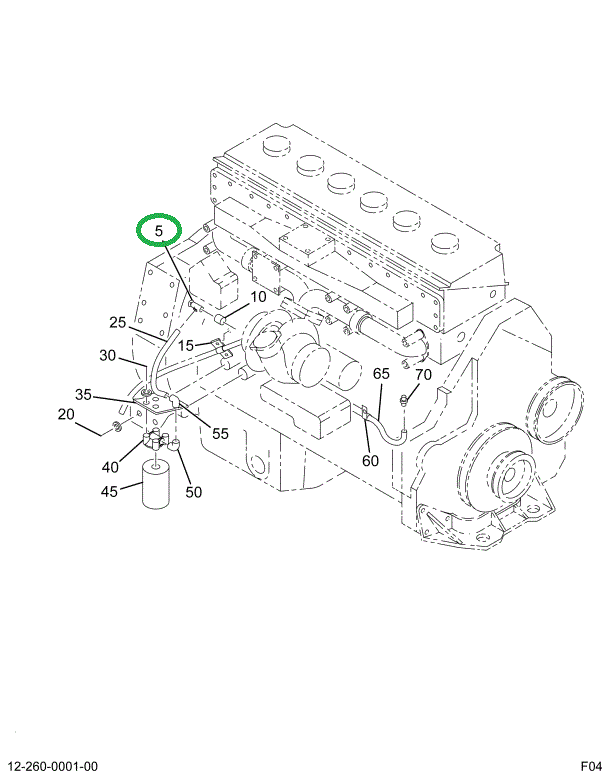 5
10
25
15
30
65
70
35
20
55
60
40
45
50
12-260-0001-00
F04