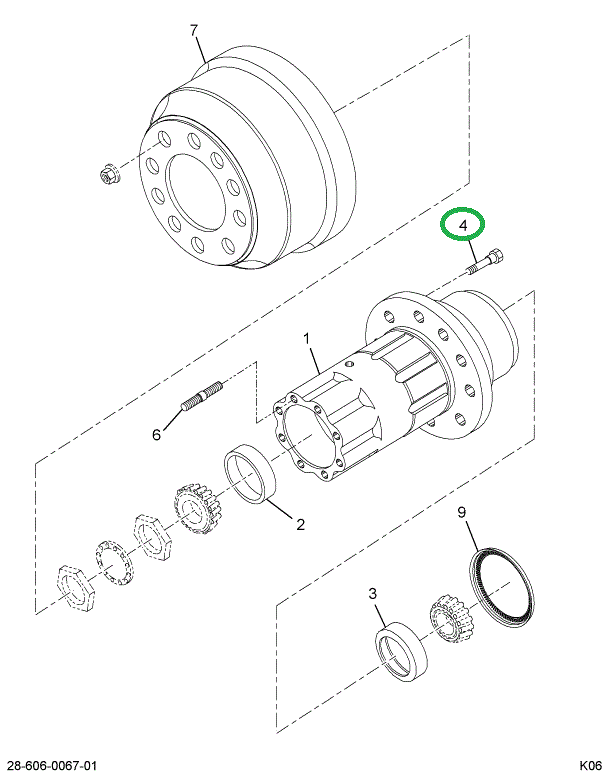 7

4

1

6

2

9

3

28-606-0067-01

K06