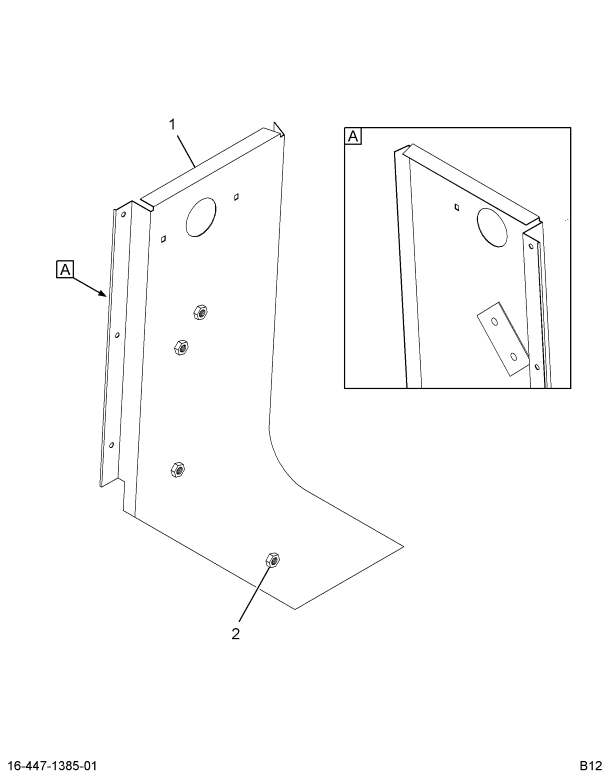 1

A

A

2

16-447-1385-01

B12