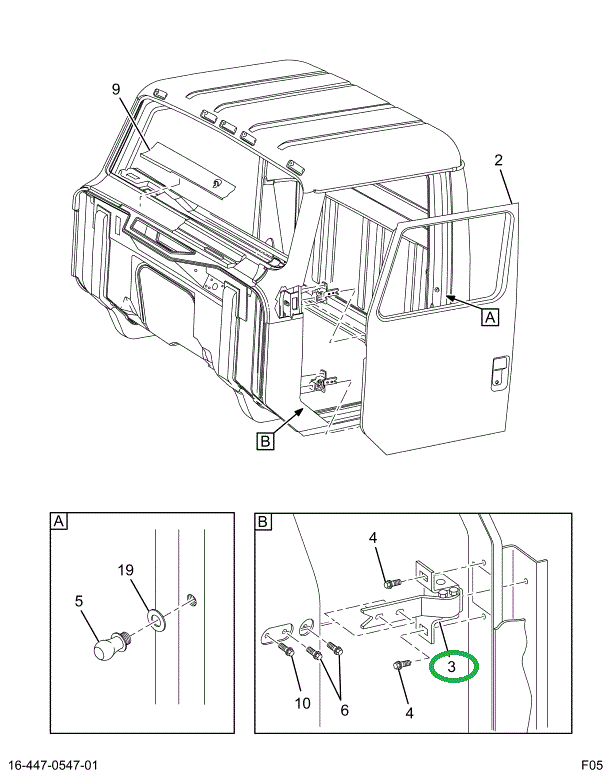 9
2
A
B

A
19
5

B
4
3
10
6
4

16-447-0547-01
F05