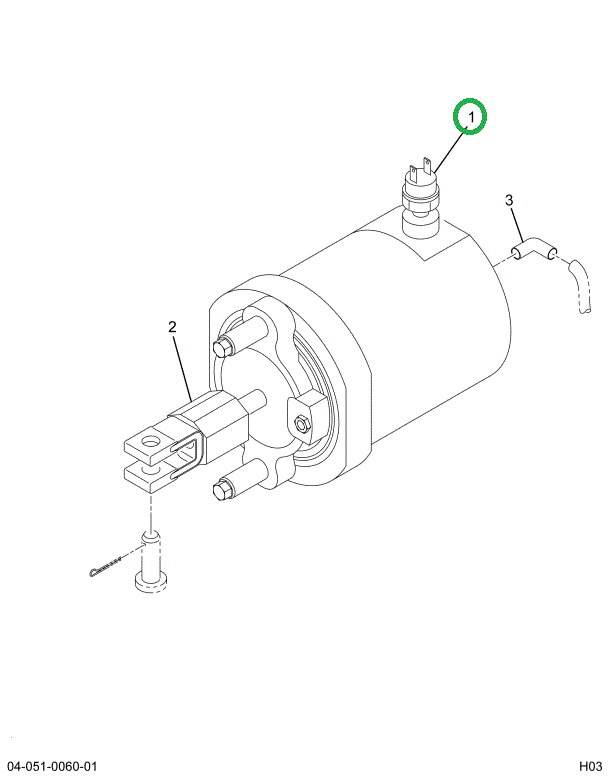 1

3

2

04-051-0060-01

H03