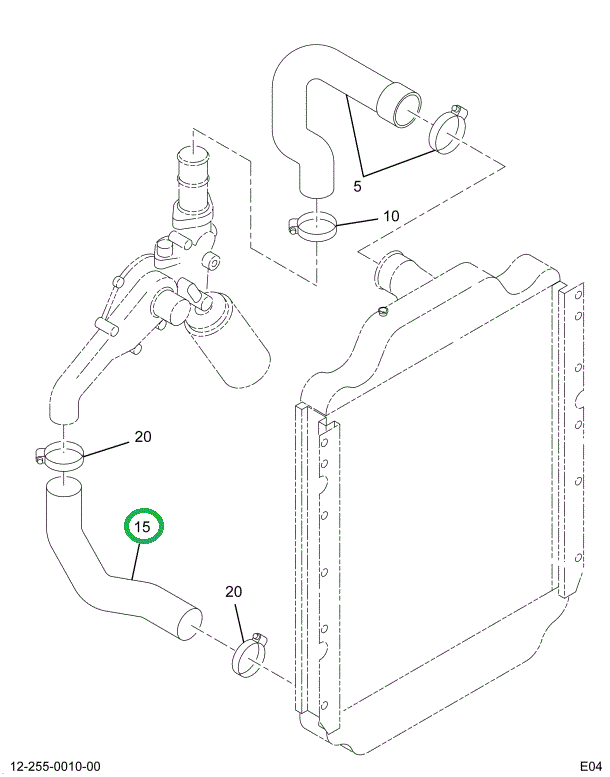 5
10
20
15
20
12-255-0010-00
E04