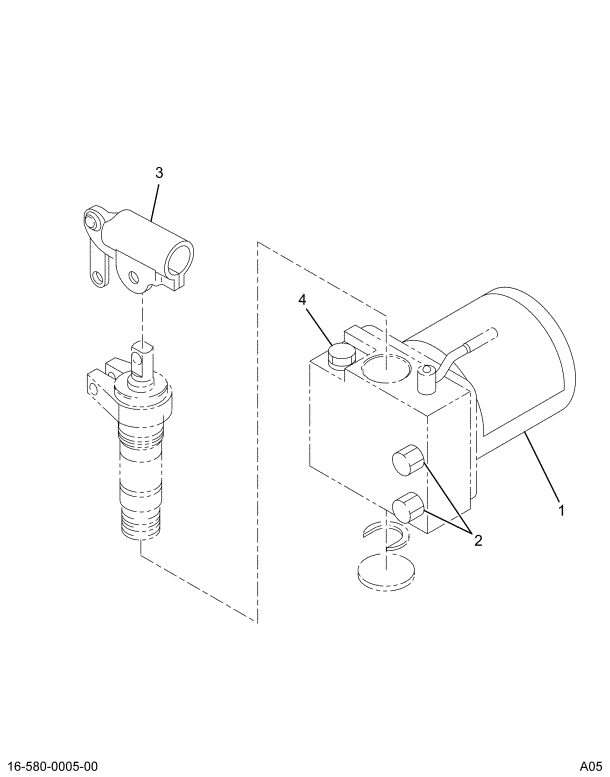 3

4

1

2

16-580-0005-00

A05