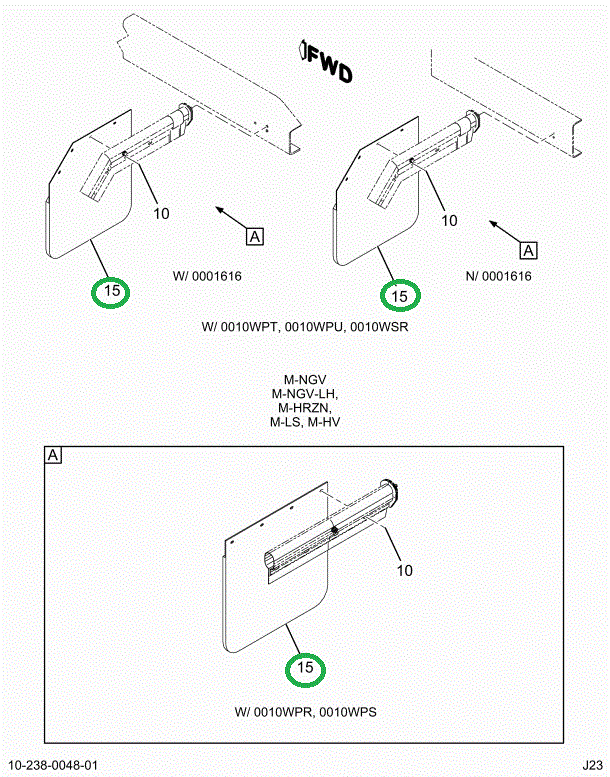 FWD

10

A

15

W/ 0001616

10

A

15

N/ 0001616

W/ 0010WPT, 0010WPU, 0010WSR

M-NGV
M-NGV-LH,
M-HRZN,
M-LS, M-HV

A

10

15

W/ 0010WPR, 0010WPS

10-238-0048-01

J23