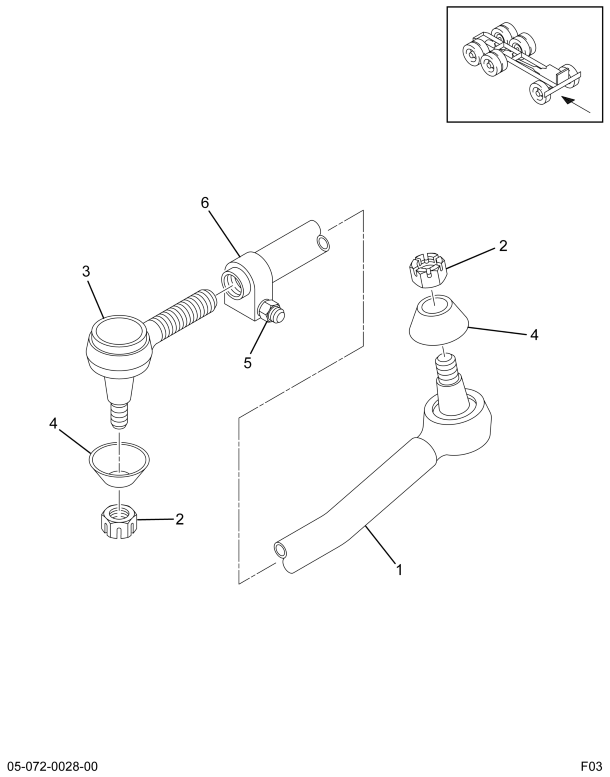 6

3

2

4

5

4

2

1

05-072-0028-00

F03