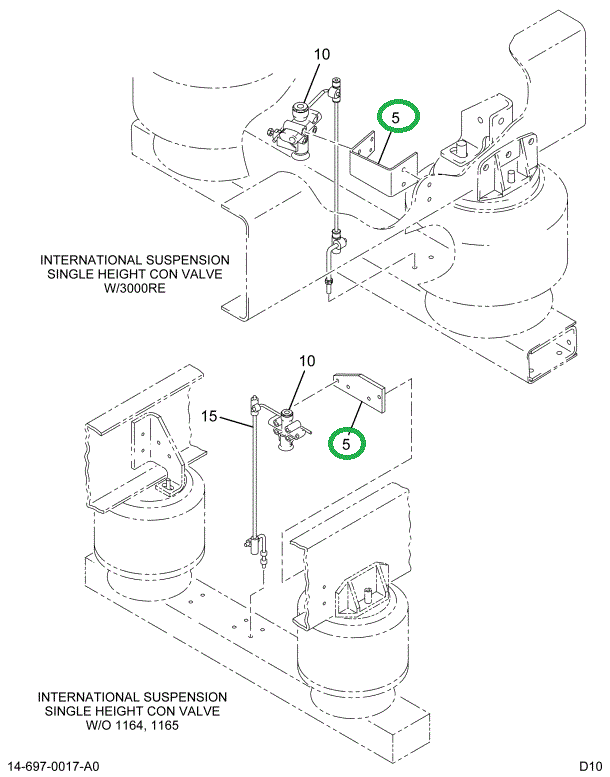 10

5

INTERNATIONAL SUSPENSION SINGLE HEIGHT CON VALVE W/3000RE

10

15

5

INTERNATIONAL SUSPENSION SINGLE HEIGHT CON VALVE W/O 1164, 1165

14-697-0017-A0

D10