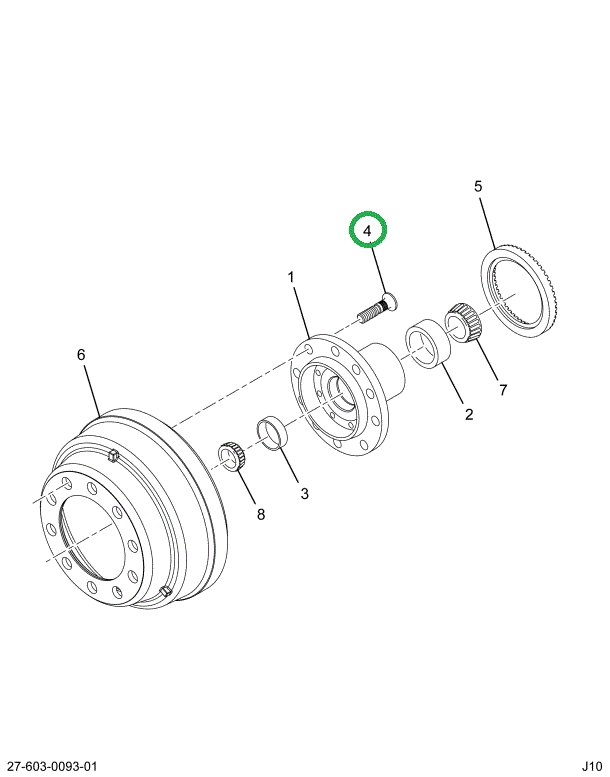 5
4
1
6
7
2
3
8

27-603-0093-01
J10