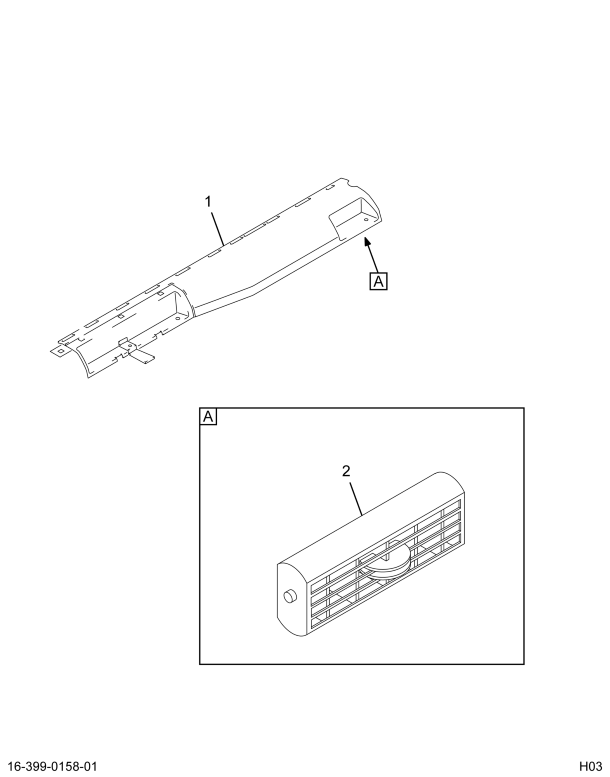 1

A

A

2

16-399-0158-01

H03