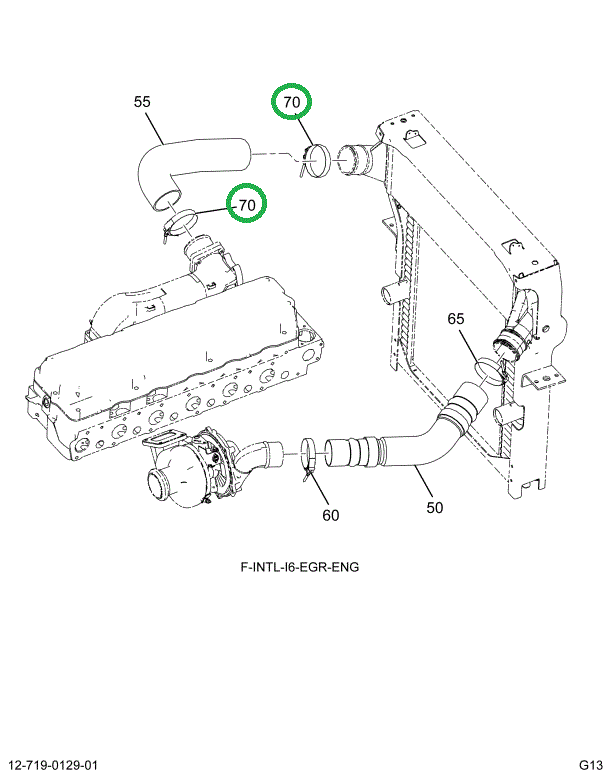 55

70

70

65

60

50

F-INTL-I6-EGR-ENG

12-719-0129-01

G13