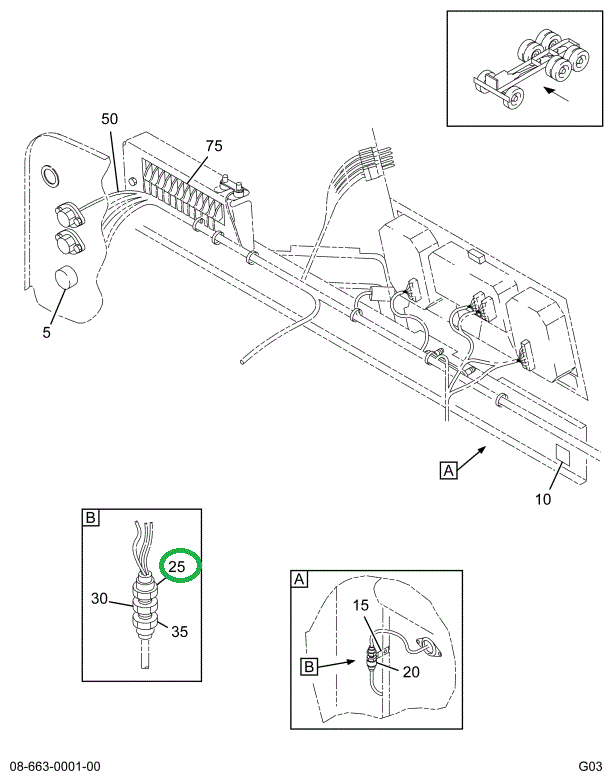 50
75
5
A
10
B
25
30
35
A
15
B
20
08-663-0001-00
G03