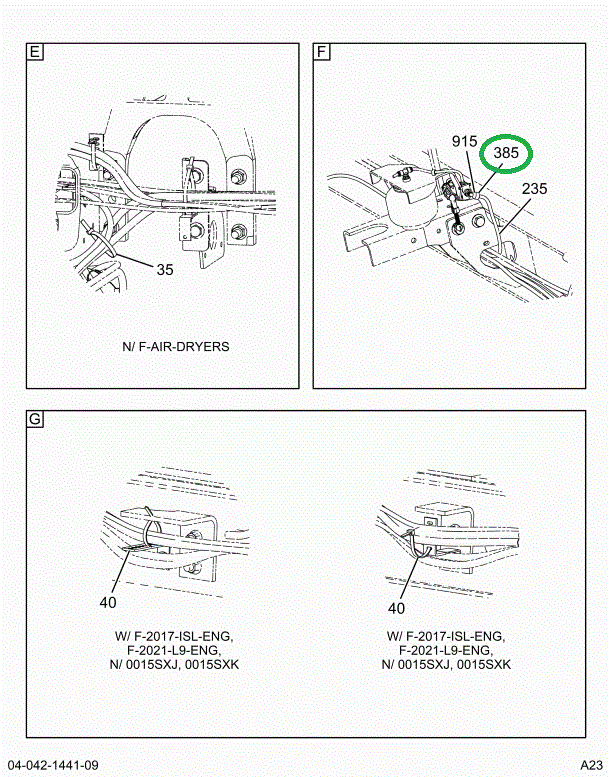 E

35

N/ F-AIR-DRYERS

F

915

385

235

G

40

W/ F-2017-ISL-ENG, F-2021-L9-ENG, N/ 0015SXJ, 0015SXK

40

W/ F-2017-ISL-ENG, F-2021-L9-ENG, N/ 0015SXJ, 0015SXK

04-042-1441-09

A23