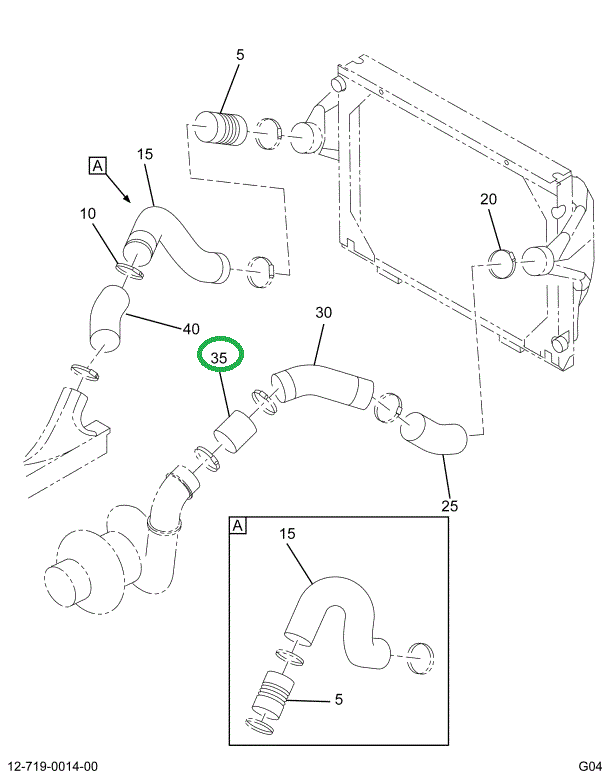 5

A

15

10

20

40

30

35

25

A

15

5

12-719-0014-00

G04