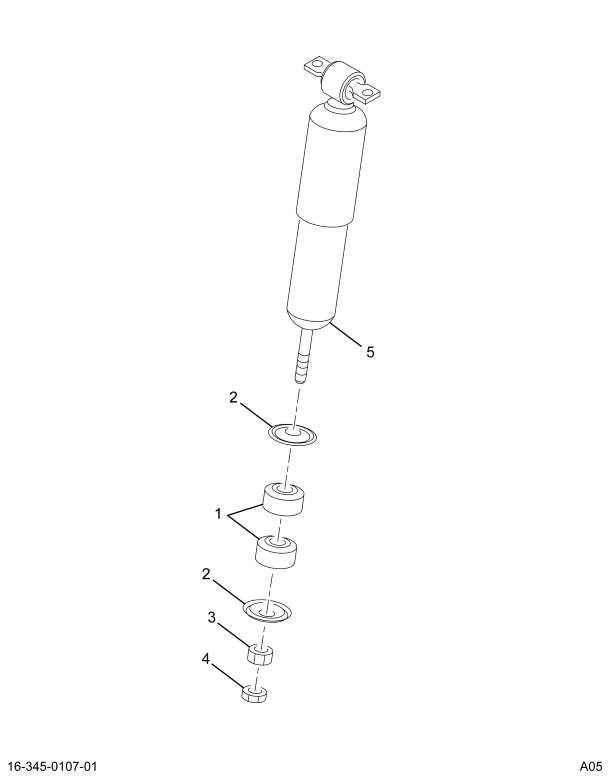 5

2

1

2

3

4

16-345-0107-01

A05