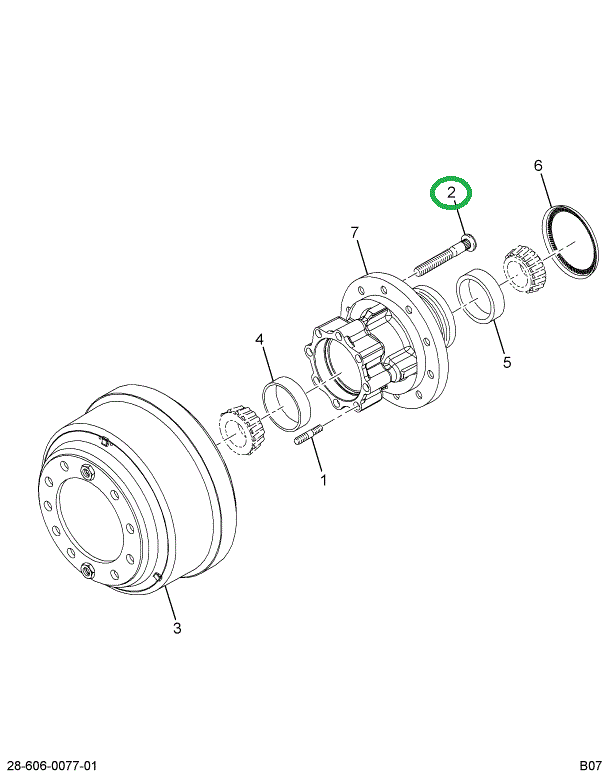 6
2
7
4
5
1
3
28-606-0077-01
B07