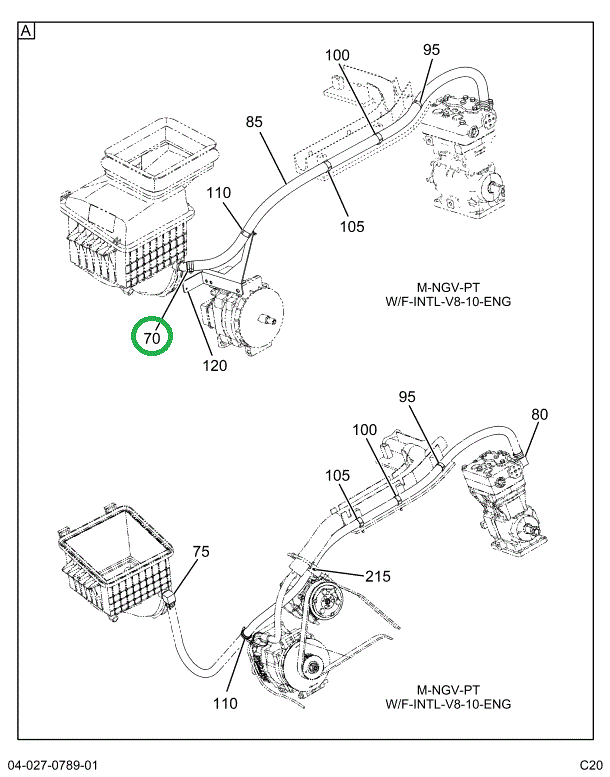 A

100
95
85
110
105
M-NGV-PT
W/F-INTL-V8-10-ENG
70
120

95
80
100
105
75
215
110
M-NGV-PT
W/F-INTL-V8-10-ENG

04-027-0789-01
C20