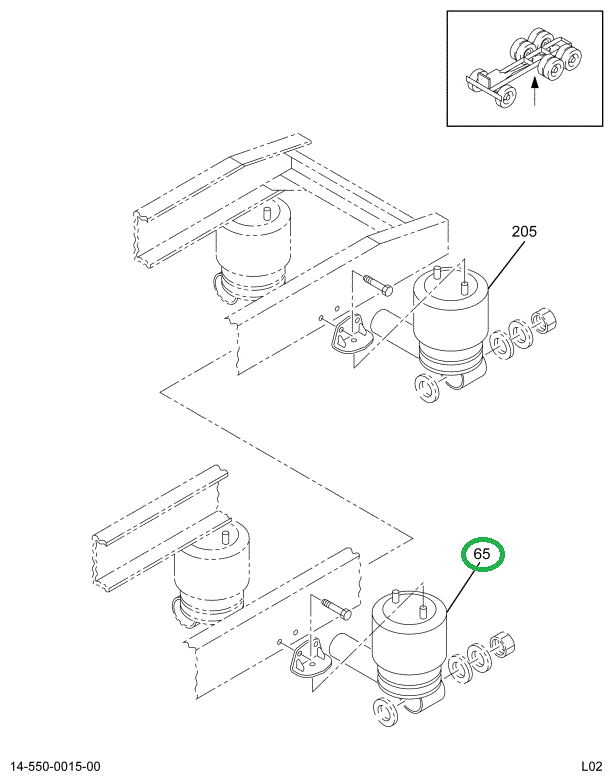 205

65

14-550-0015-00

L02