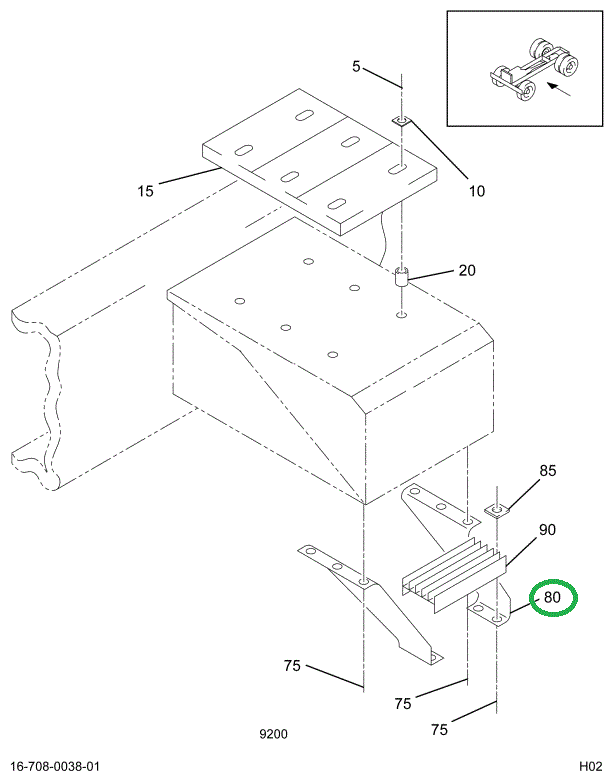 5
10
15
20
85
90
80
75
75
75
9200
16-708-0038-01
H02