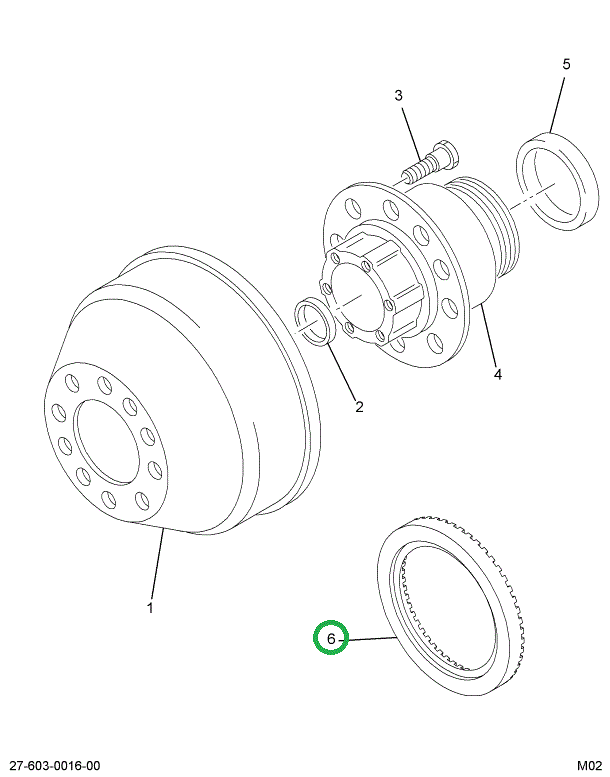 5
3
4
2
1
6
27-603-0016-00
M02