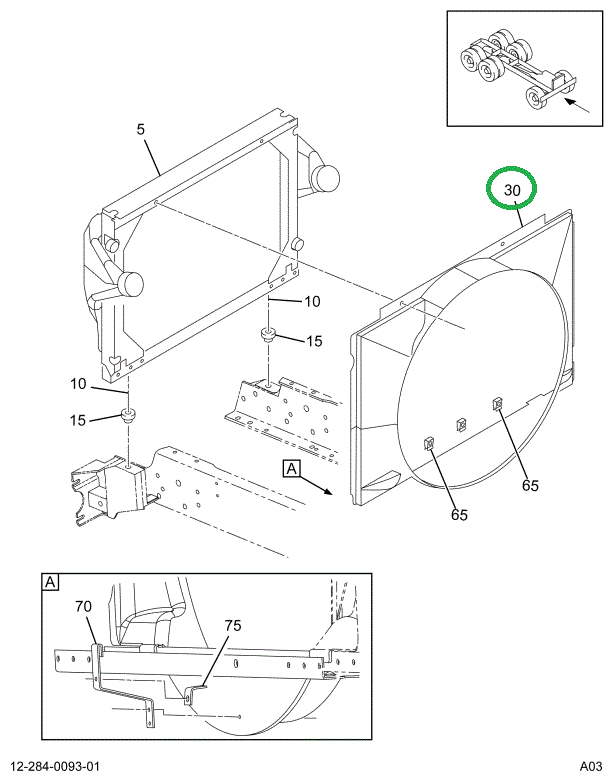 5

30

10

15

10

15

A

65

65

A

70

75

12-284-0093-01

A03