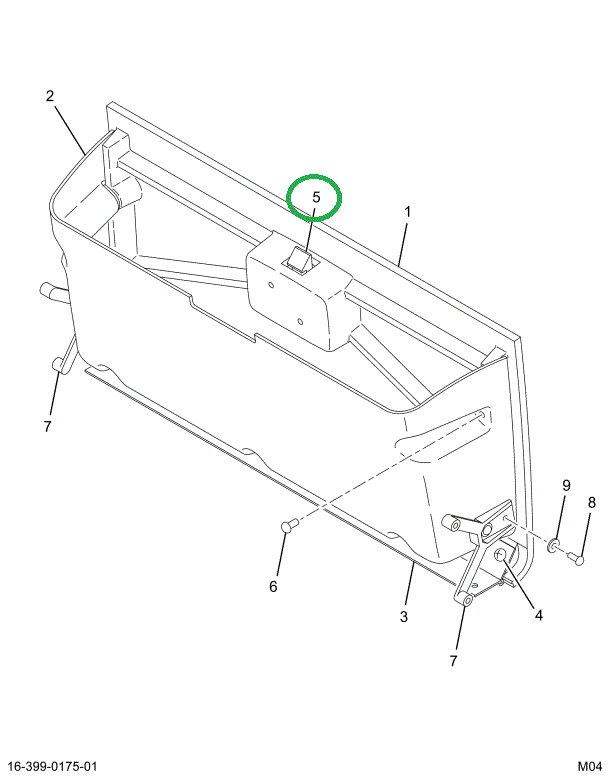 2
5
1
7
9
8
6
3
4
7
16-399-0175-01
M04