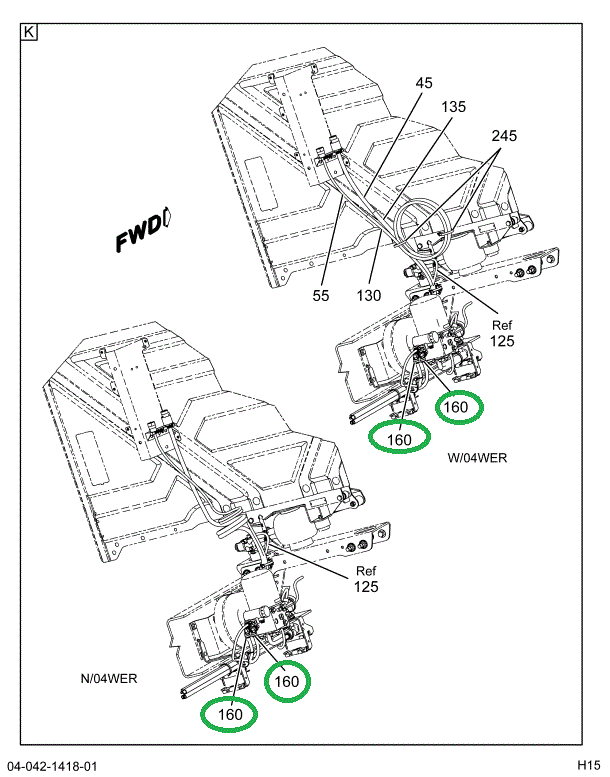 K

45
135
245
FWD
55
130
Ref
125
160
160
W/04WER

Ref
125
N/04WER
160
160

04-042-1418-01
H15