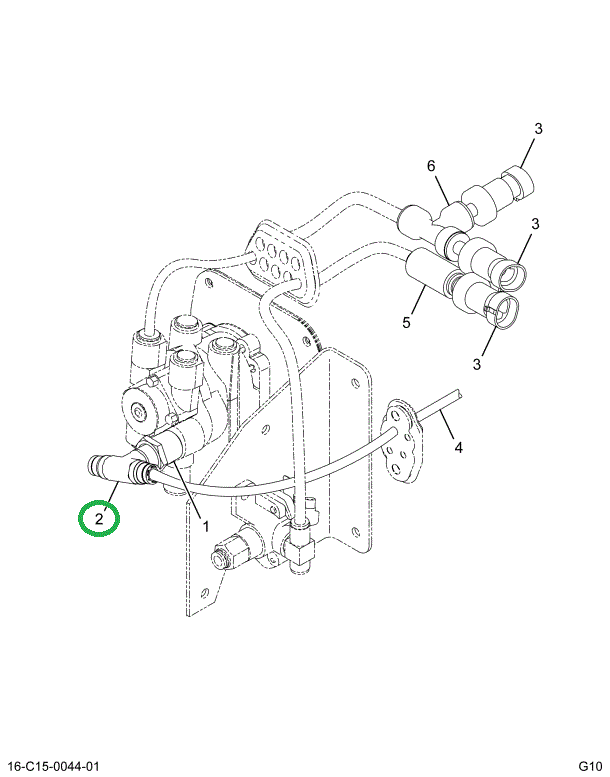 3
6
3
5
3
4
2
1
16-C15-0044-01
G10