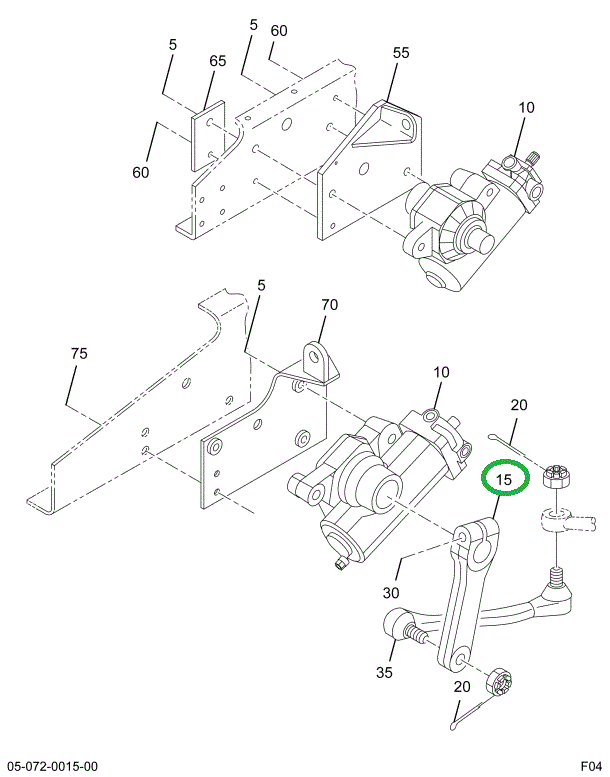 5
60
5
65
55
10
60
5
70
75
10
20
15
30
35
20
05-072-0015-00
F04