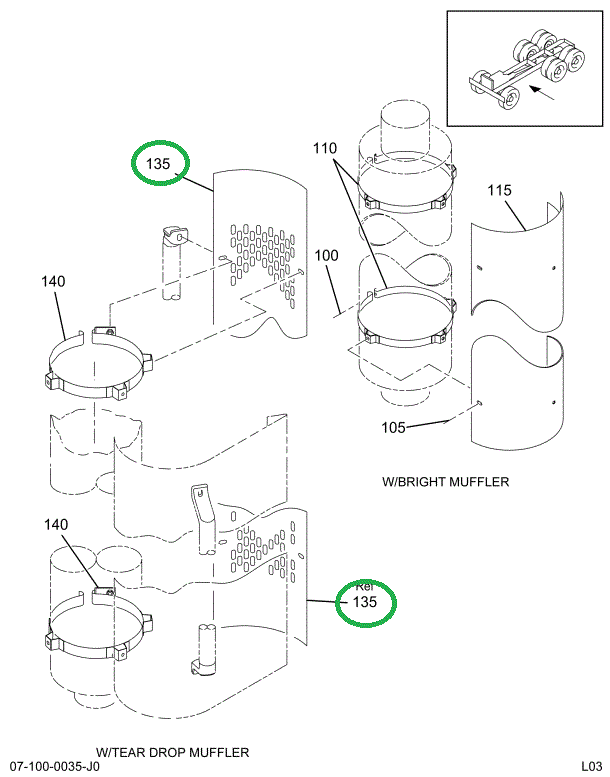 135

110

115

100

140

105

W/BRIGHT MUFFLER

140

Ref
135

W/TEAR DROP MUFFLER

07-100-0035-J0

L03