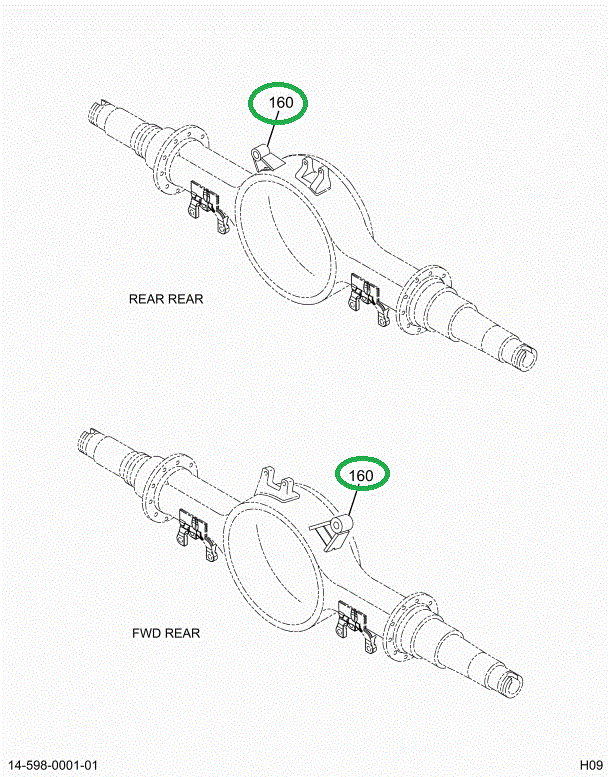 160

REAR REAR

160

FWD REAR

14-598-0001-01

H09