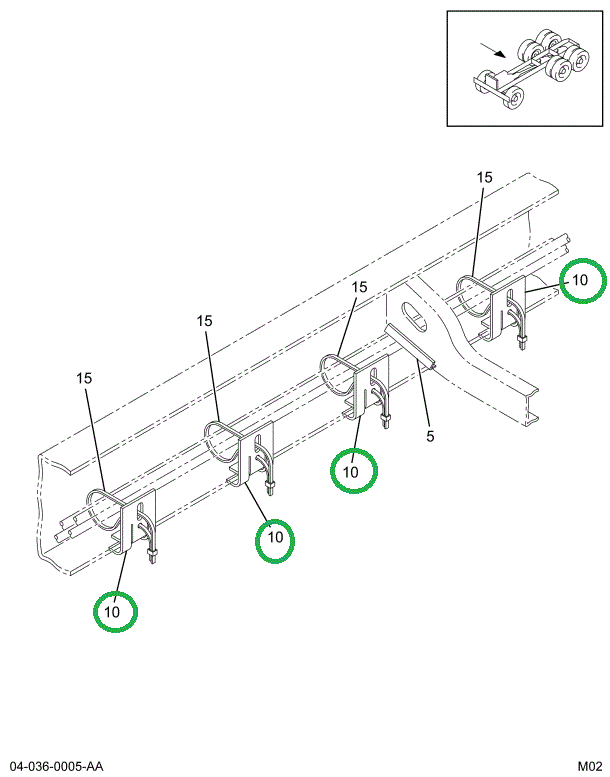 15

10

15

15

15

5

10

10

10

04-036-0005-AA

M02