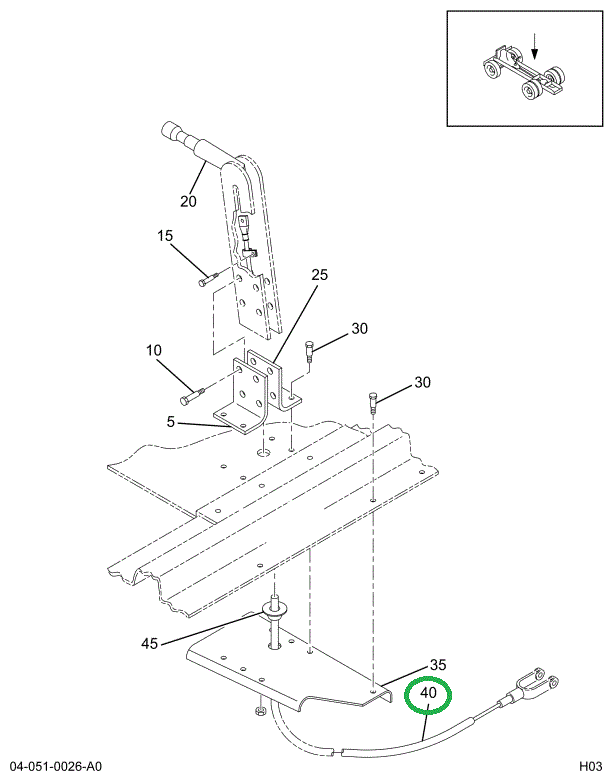 20

15

25

30

10

30

5

45

35

40

04-051-0026-A0

H03