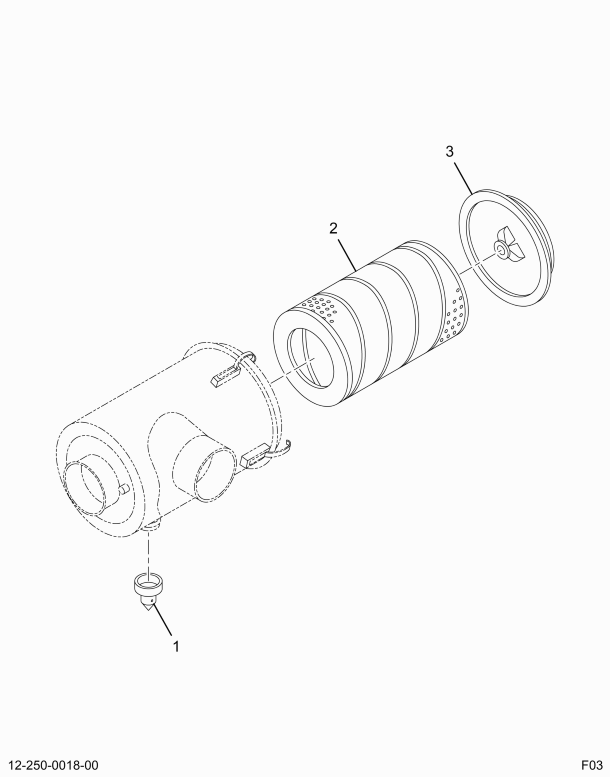 3

2

1

12-250-0018-00

F03