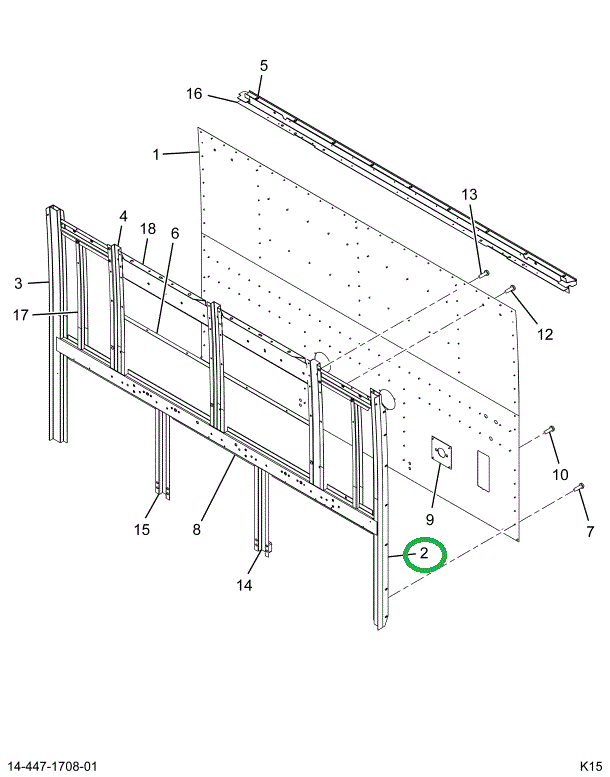 5
16
1
13
4
18
6
3
17
12
10
9
7
15
8
2
14
14-447-1708-01
K15