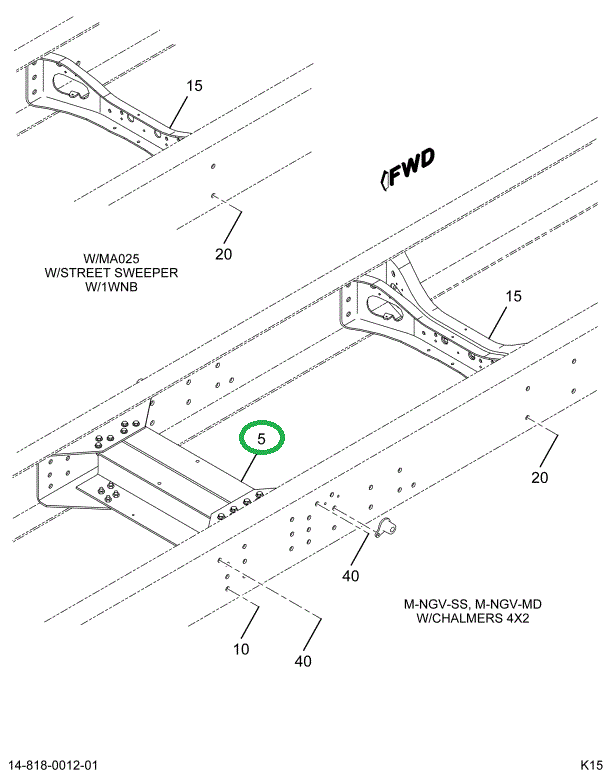 15

FWD

20

W/MA025
W/STREET SWEEPER
W/1WNB

15

5

20

40

M-NGV-SS, M-NGV-MD
W/CHALMERS 4X2

10

40

14-818-0012-01

K15