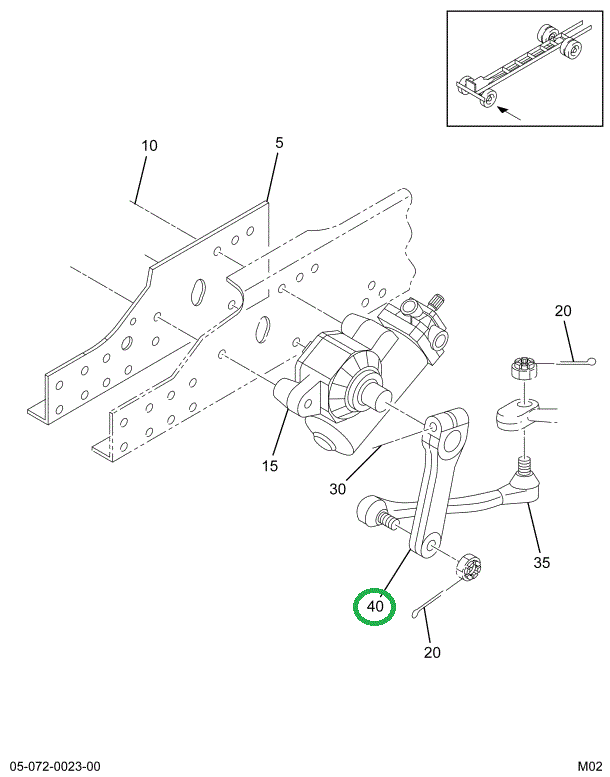 10
5
20
15
30
35
40
20
05-072-0023-00
M02