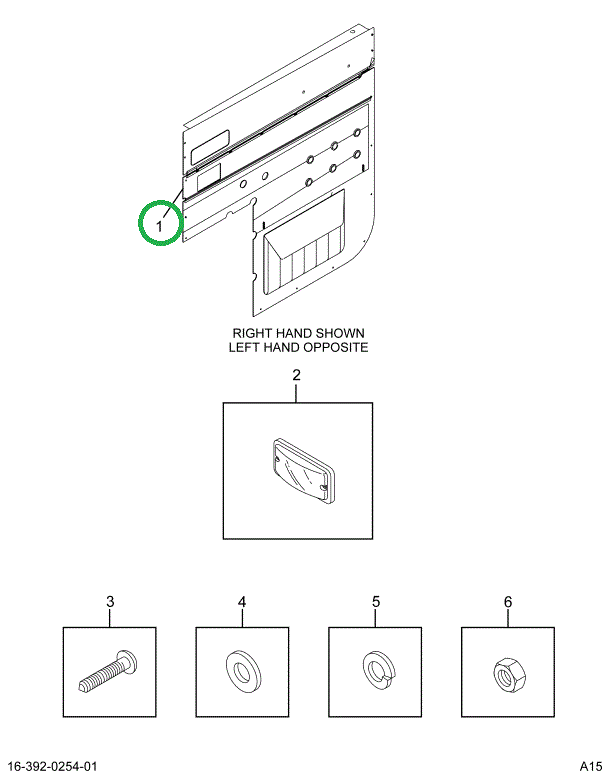 1

RIGHT HAND SHOWN
LEFT HAND OPPOSITE

2

3

4

5

6

16-392-0254-01

A15