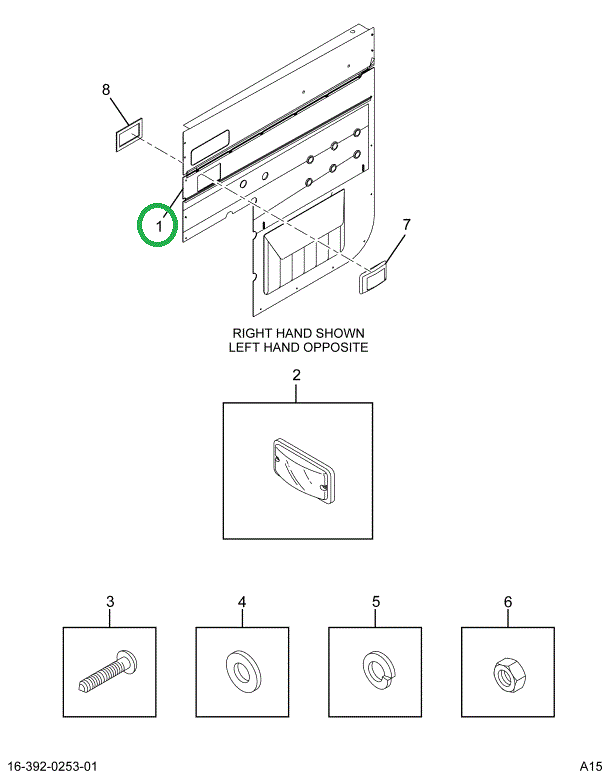 8

1

7

RIGHT HAND SHOWN
LEFT HAND OPPOSITE

2

3

4

5

6

16-392-0253-01

A15