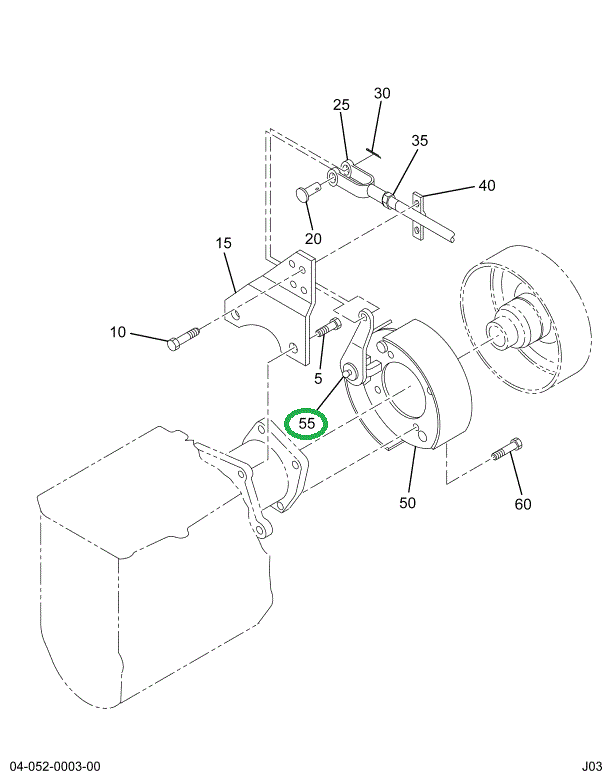 30
25
35
40
20
15
10
5
55
50
60
04-052-0003-00
J03