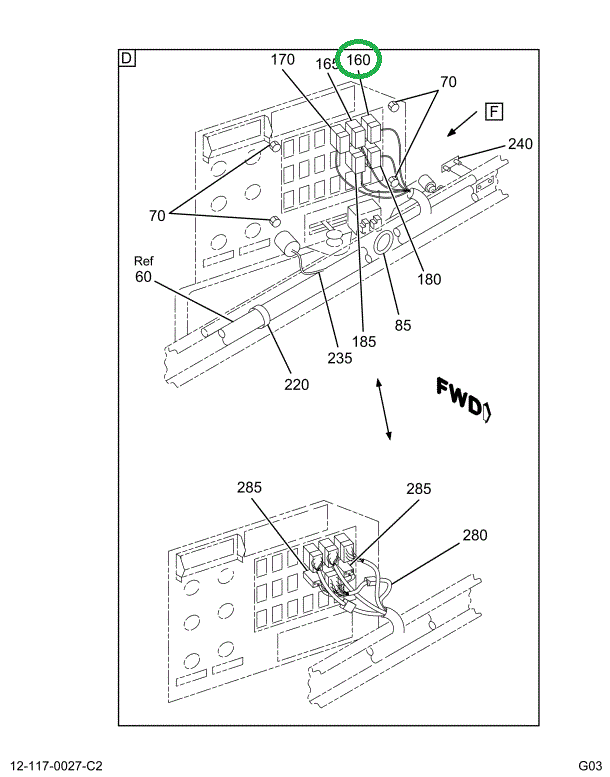 D
170
165
160
70
F
240
70
Ref
60
180
85
185
235
220
FWD
285
285
280
12-117-0027-C2
G03