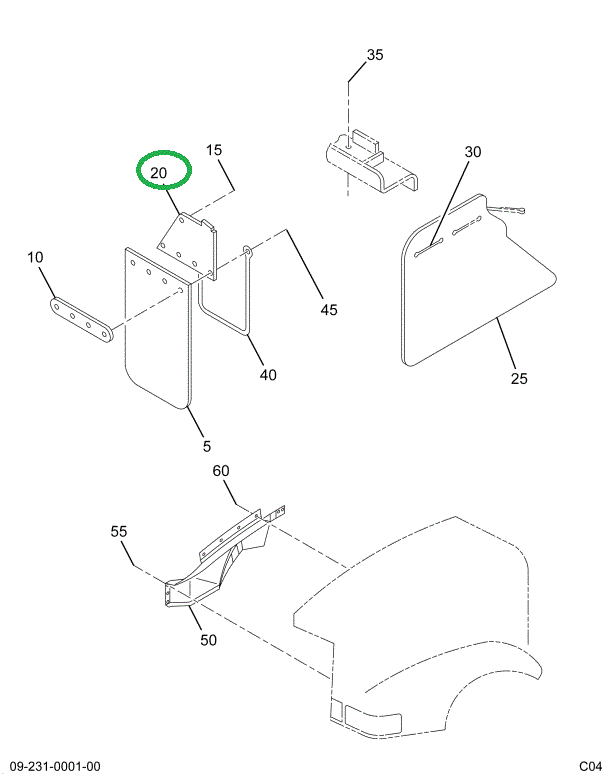 35
15
20
30
10
45
40
25
5
60
55
50
09-231-0001-00
C04