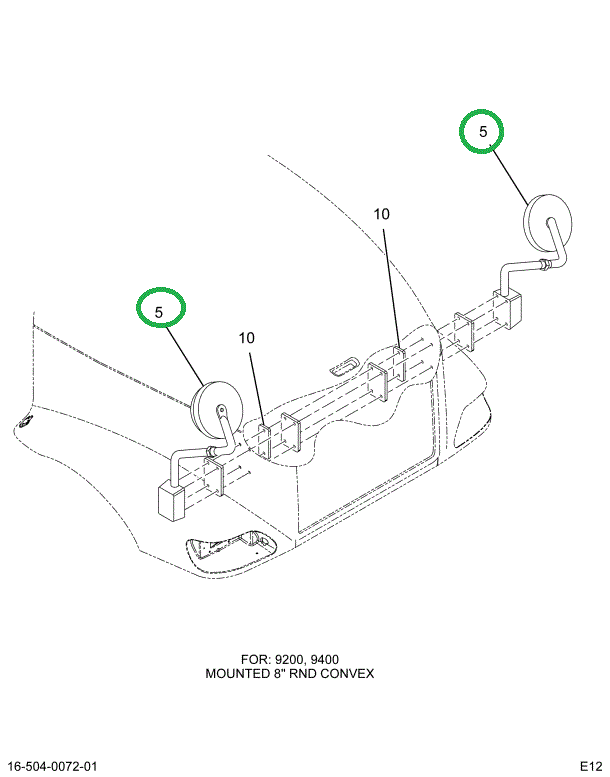 5

10

5

10

FOR: 9200, 9400
MOUNTED 8" RND CONVEX

16-504-0072-01

E12