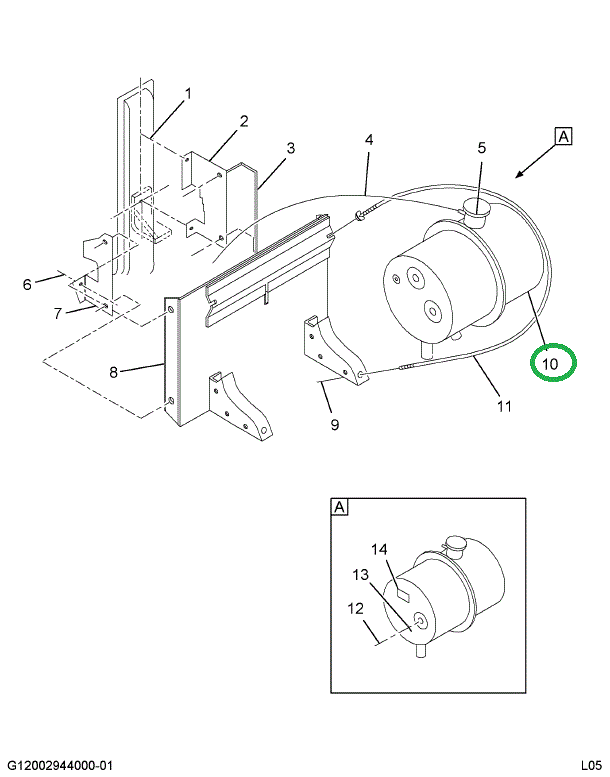 1
2
3
4
5
A
6
7
8
9
10
11
A
14
13
12
G12002944000-01
L05