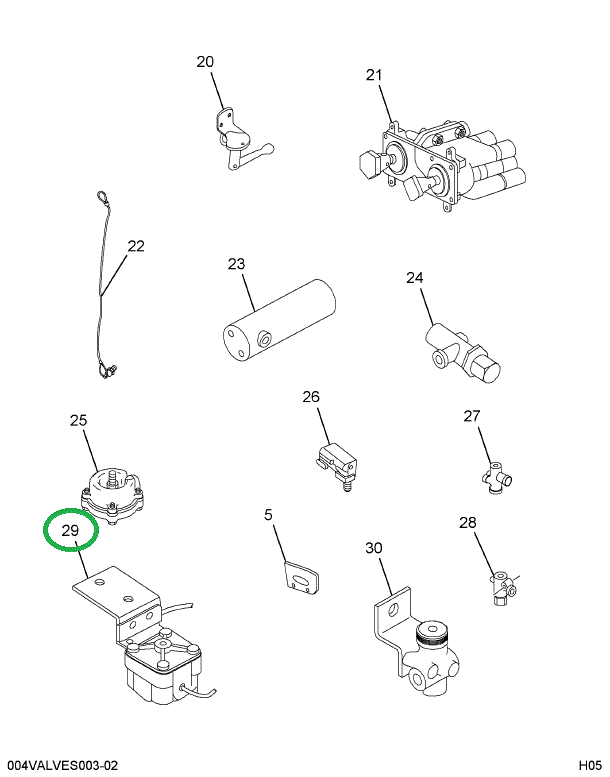 20
21
22
23
24
25
26
27
29
5
28
30
004VALVES003-02
H05