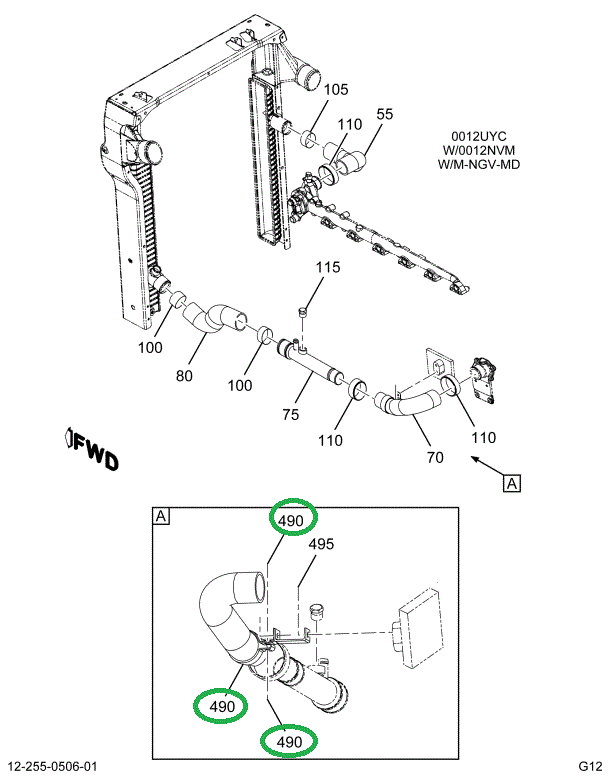 105
110
55
0012UYC
W/0012NVM
W/M-NGV-MD
115
100
80
100
75
110
70
110
FWD
A
A
490
495
490
490
12-255-0506-01
G12