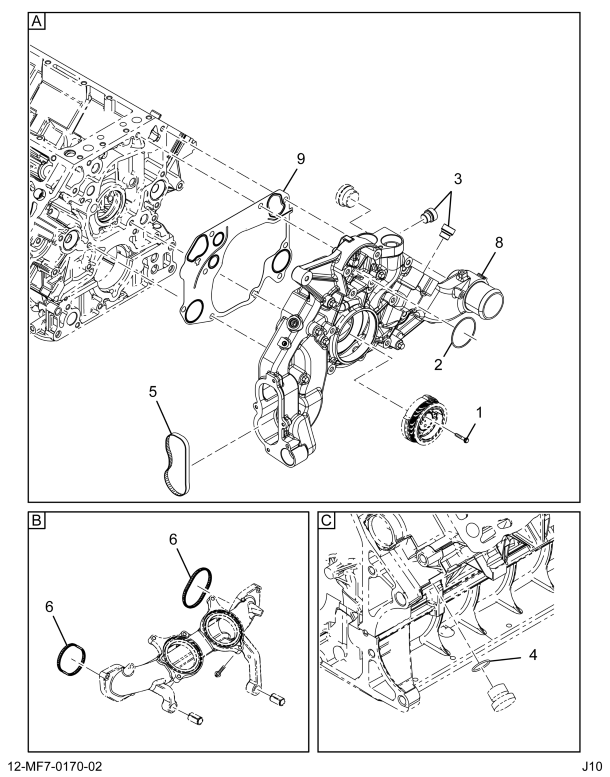 A

9

3

8

2

1

5

B

6

6

C

4

12-MF7-0170-02

J10