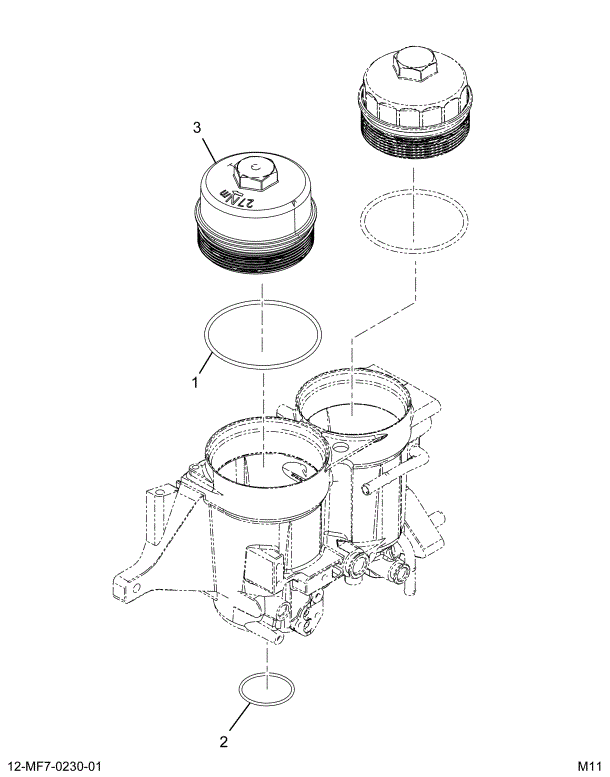 3

27Nm

1

2

12-MF7-0230-01

M11