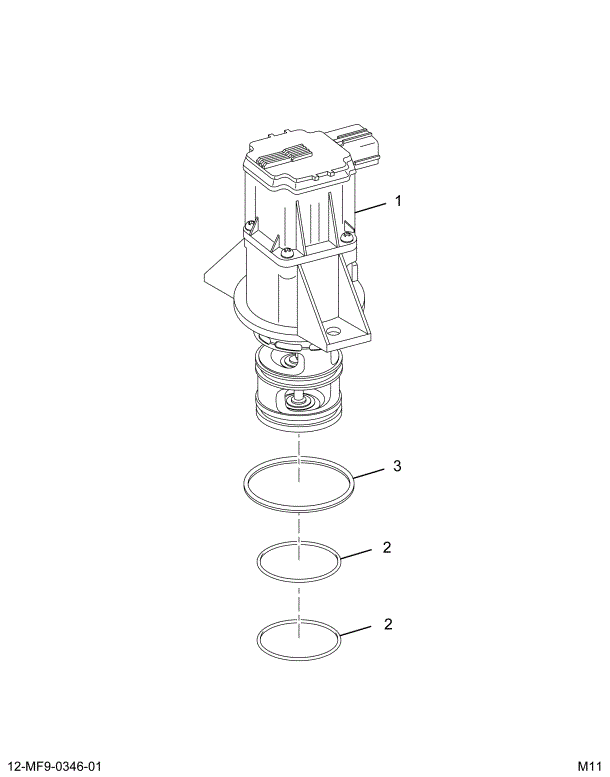 1

3

2

2

12-MF9-0346-01

M11